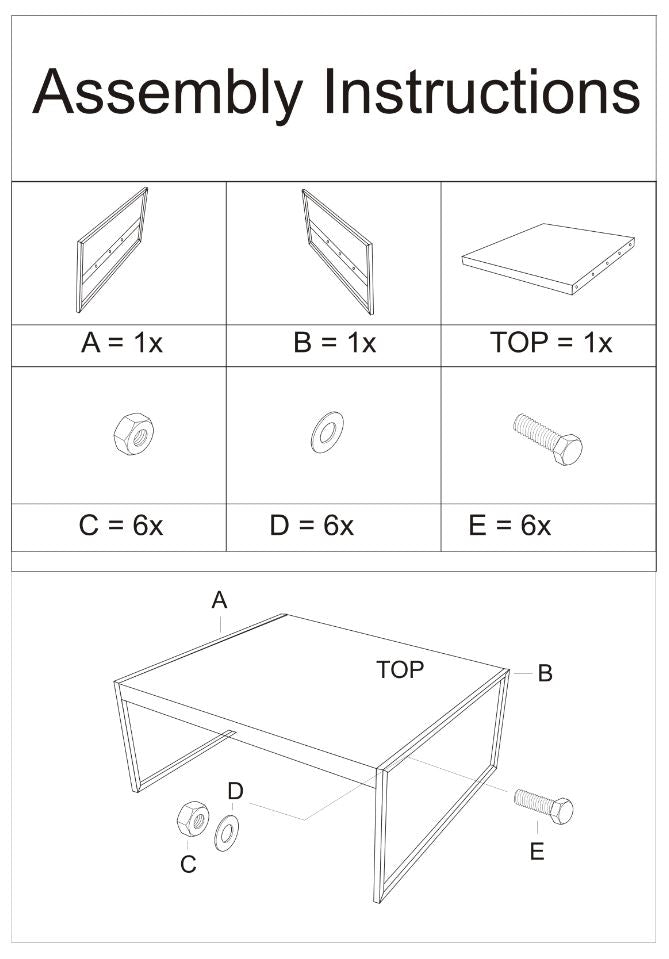 Assembly Instructions

| A = 1x | B = 1x | TOP = 1x |
|---|---|---|
| C = 6x | D = 6x | E = 6x |

A

TOP

B

D

C

E